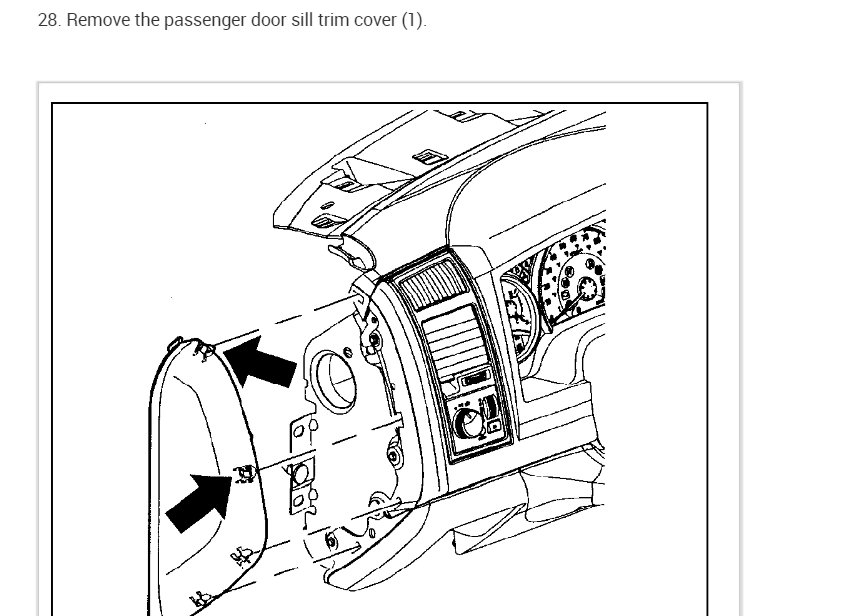 28. Remove the passenger door sill trim cover (1).