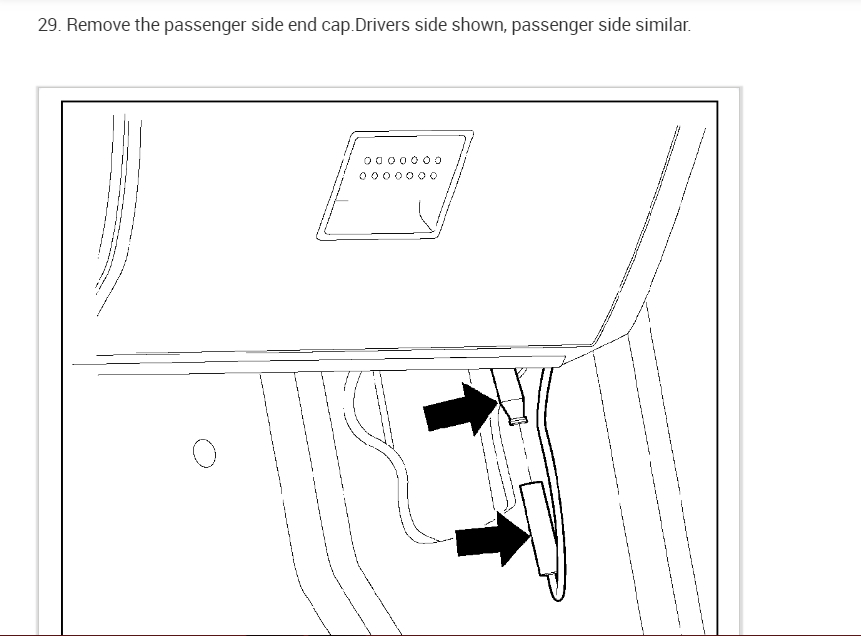 29. Remove the passenger side end cap.Drivers side shown, passenger side similar.