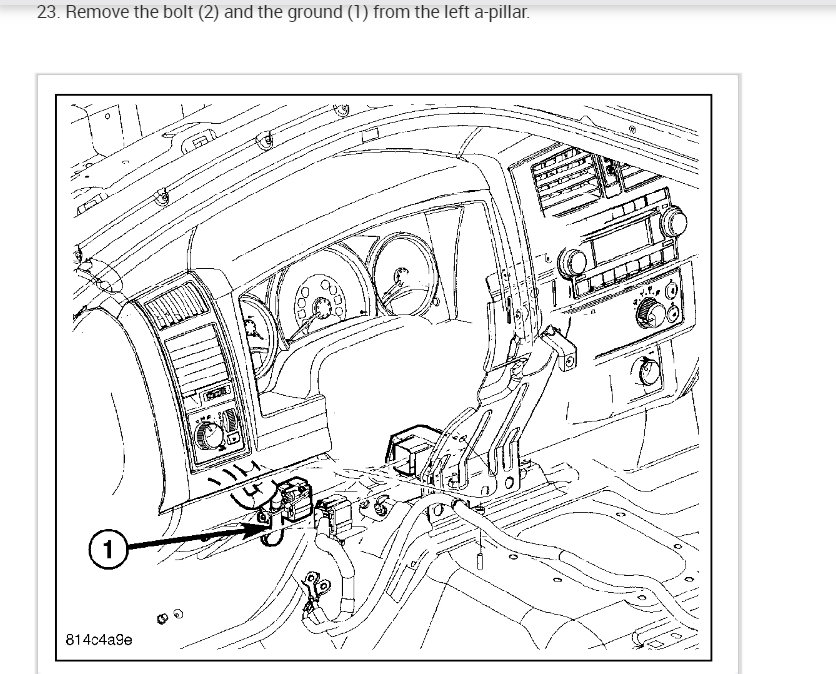 23. Remove the bolt (2) and the ground (1) from the left a-pillar.

1

814c4a9e