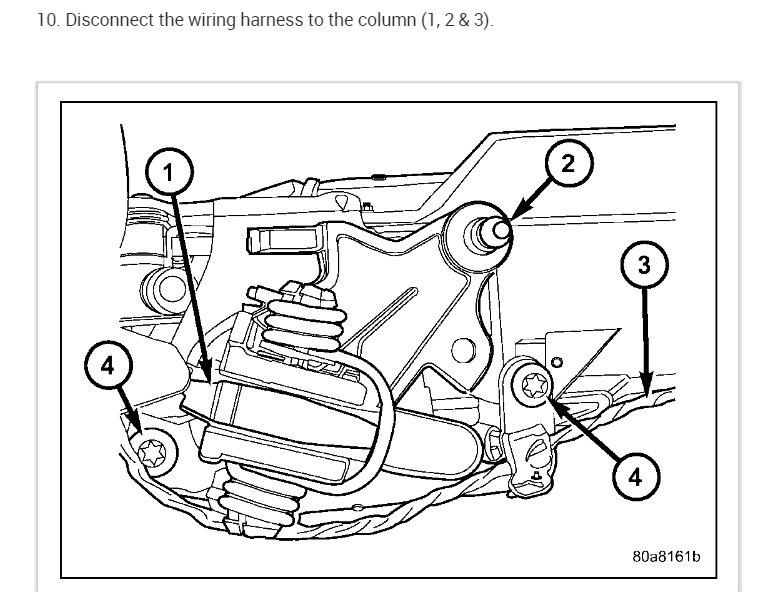 10. Disconnect the wiring harness to the column (1, 2 & 3).

1

2

3

4

4

80a8161b