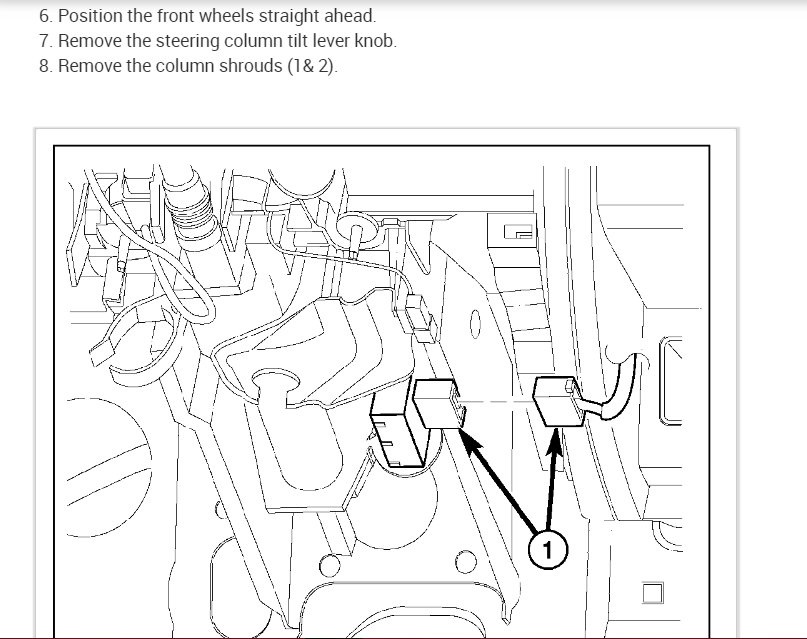 6. Position the front wheels straight ahead.
7. Remove the steering column tilt lever knob.
8. Remove the column shrouds (1& 2).

1