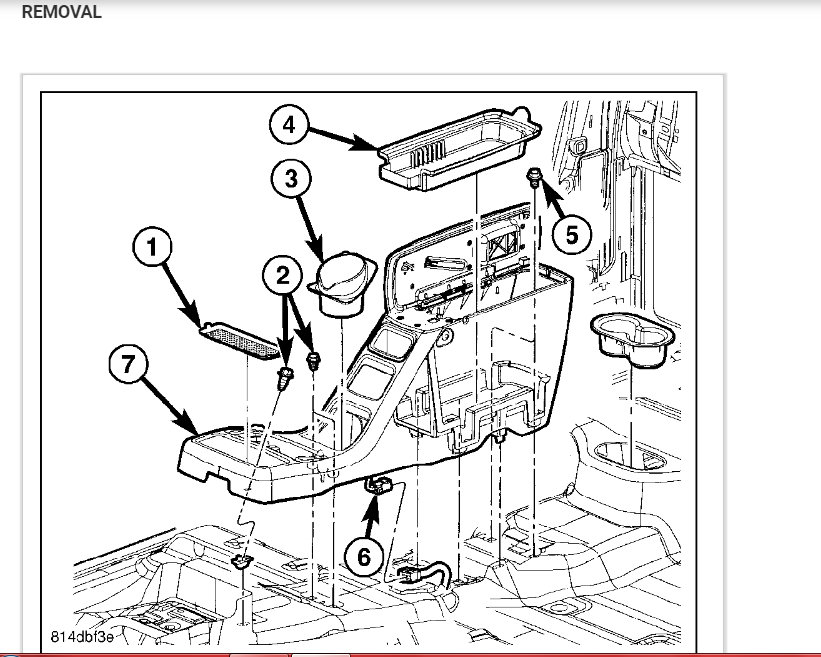 REMOVAL

4

3

5

1

2

7

6

814dbf3e