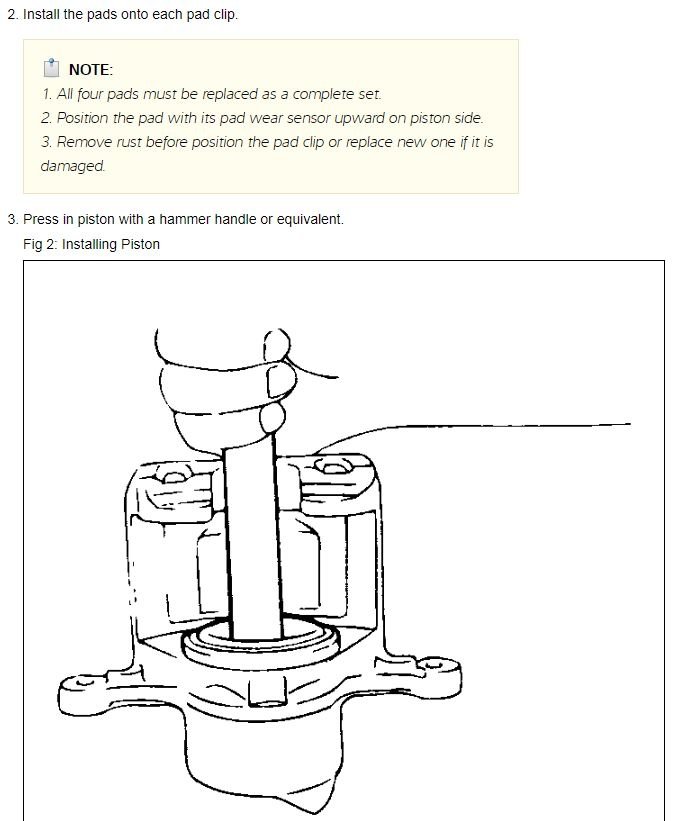 2. Install the pads onto each pad clip.

NOTE:
1. All four pads must be replaced as a complete set.
2. Position the pad with its pad wear sensor upward on piston side.
3. Remove rust before position the pad clip or replace new one if it is damaged.

3. Press in piston with a hammer handle or equivalent.
Fig 2: Installing Piston