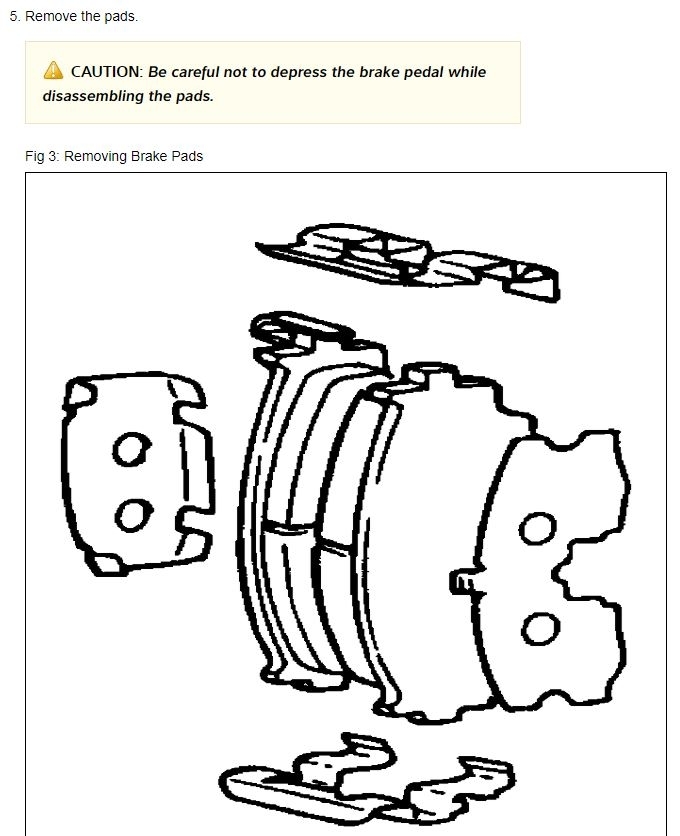 5. Remove the pads.

CAUTION: Be careful not to depress the brake pedal while disassembling the pads.

Fig 3: Removing Brake Pads