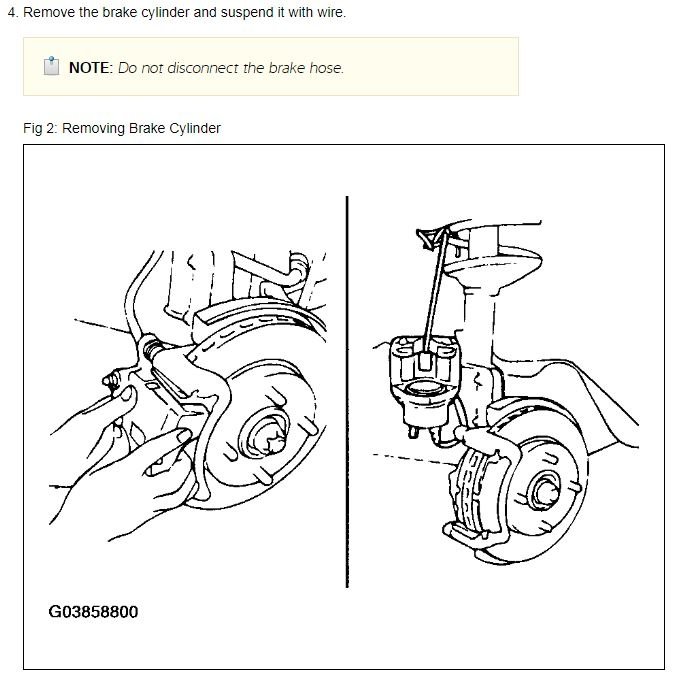 4. Remove the brake cylinder and suspend it with wire.

NOTE: Do not disconnect the brake hose.

Fig 2: Removing Brake Cylinder

G03858800