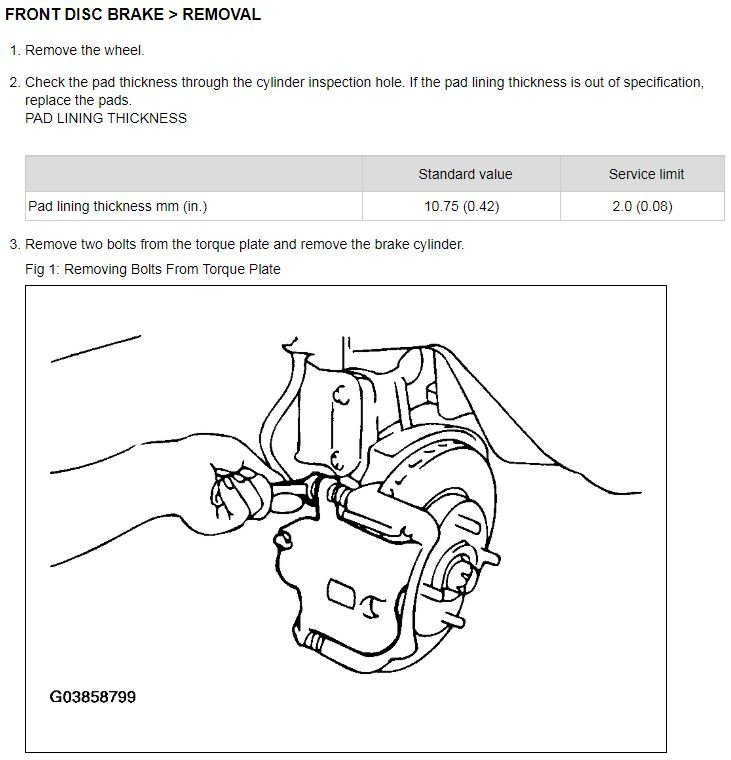 FRONT DISC BRAKE > REMOVAL

1. Remove the wheel.

2. Check the pad thickness through the cylinder inspection hole. If the pad lining thickness is out of specification, replace the pads.
PAD LINING THICKNESS

| | Standard value | Service limit |
|---|---|---|
| Pad lining thickness mm (in.) | 10.75 (0.42) | 2.0 (0.08) |

3. Remove two bolts from the torque plate and remove the brake cylinder.

Fig 1: Removing Bolts From Torque Plate

G03858799