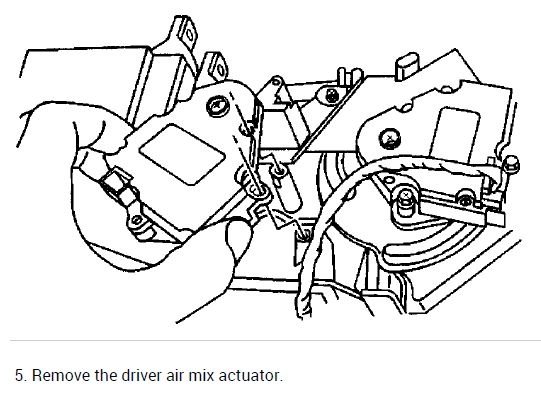 5. Remove the driver air mix actuator.