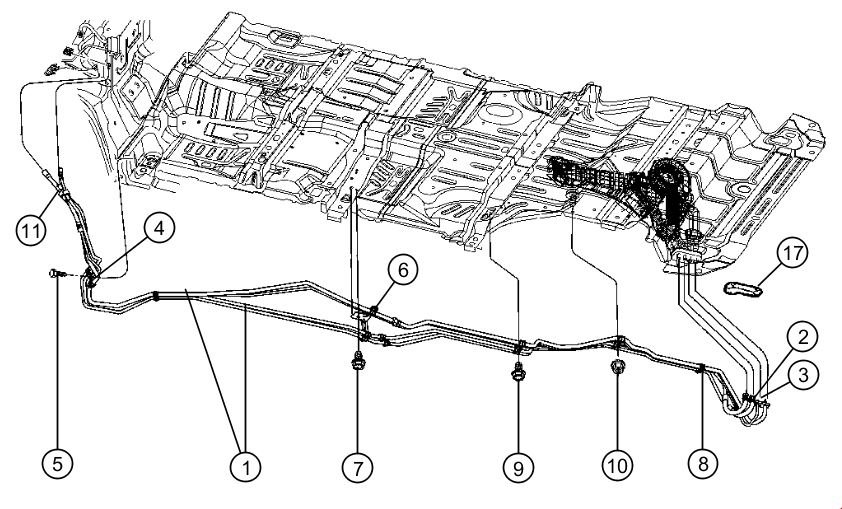 11
4
6
17
2
3
5
1
7
9
10
8