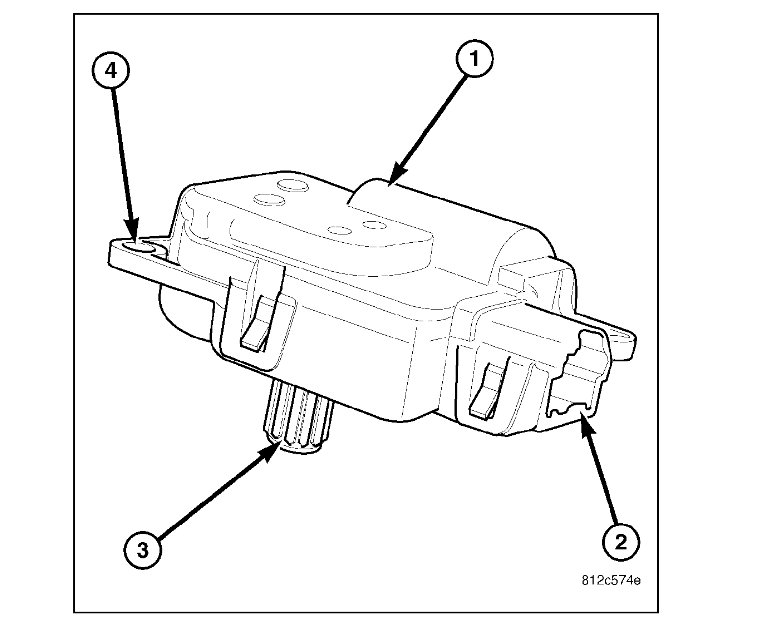 4
1
3
2
812c574e