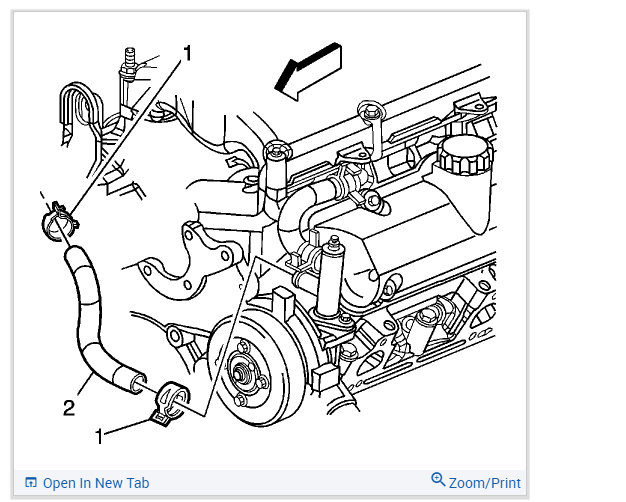 1

2

1

Open In New Tab

Zoom/Print