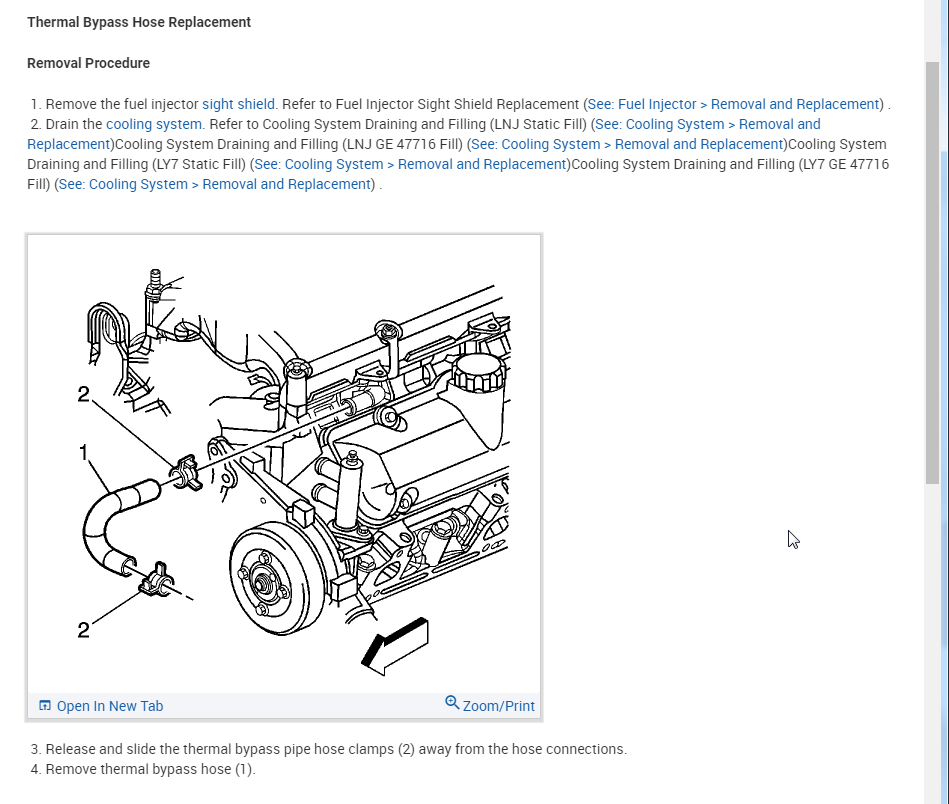 Thermal Bypass Hose Replacement

Removal Procedure

1. Remove the fuel injector sight shield. Refer to Fuel Injector Sight Shield Replacement (See: Fuel Injector > Removal and Replacement) .
2. Drain the cooling system. Refer to Cooling System Draining and Filling (LNJ Static Fill) (See: Cooling System > Removal and Replacement)Cooling System Draining and Filling (LNJ GE 47716 Fill) (See: Cooling System > Removal and Replacement)Cooling System Draining and Filling (LY7 Static Fill) (See: Cooling System > Removal and Replacement)Cooling System Draining and Filling (LY7 GE 47716 Fill) (See: Cooling System > Removal and Replacement) .

2
1
2

Open In New Tab
Zoom/Print

3. Release and slide the thermal bypass pipe hose clamps (2) away from the hose connections.
4. Remove thermal bypass hose (1).