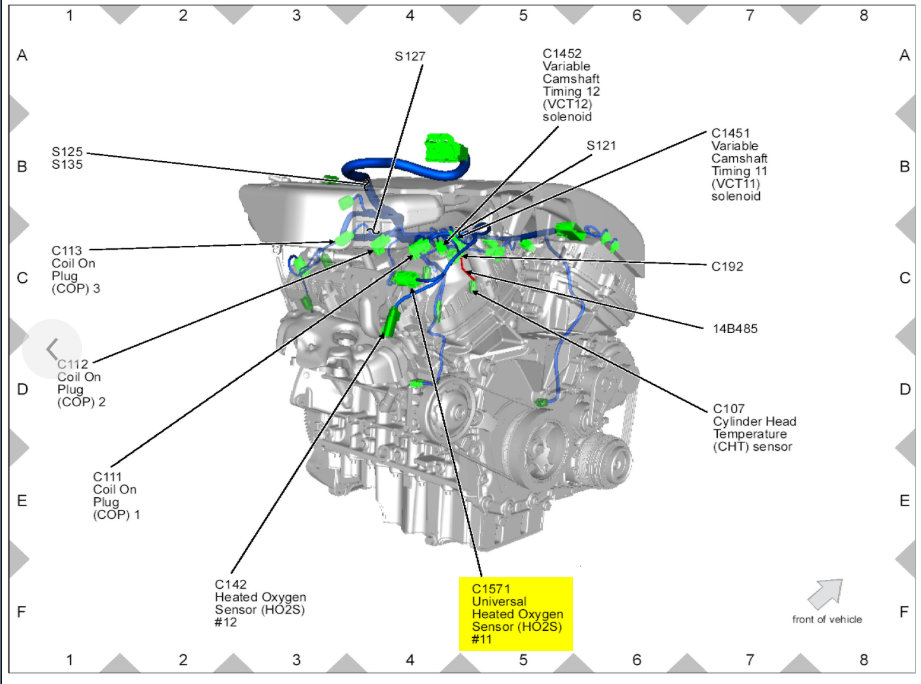 1 2 3 4 5 6 7 8

A

B

C

D

E

F

S127

C1452
Variable
Camshaft
Timing 12
(VCT12)
solenoid

S121

C1451
Variable
Camshaft
Timing 11
(VCT11)
solenoid

S125
S135

C113
Coil On
Plug
(COP) 3

C192

14B485

C112
Coil On
Plug
(COP) 2

C107
Cylinder Head
Temperature
(CHT) sensor

C111
Coil On
Plug
(COP) 1

C142
Heated Oxygen
Sensor (HO2S)
#12

C1571
Universal
Heated Oxygen
Sensor (HO2S)
#11

front of vehicle

A

B

C

D

E

F

1 2 3 4 5 6 7 8