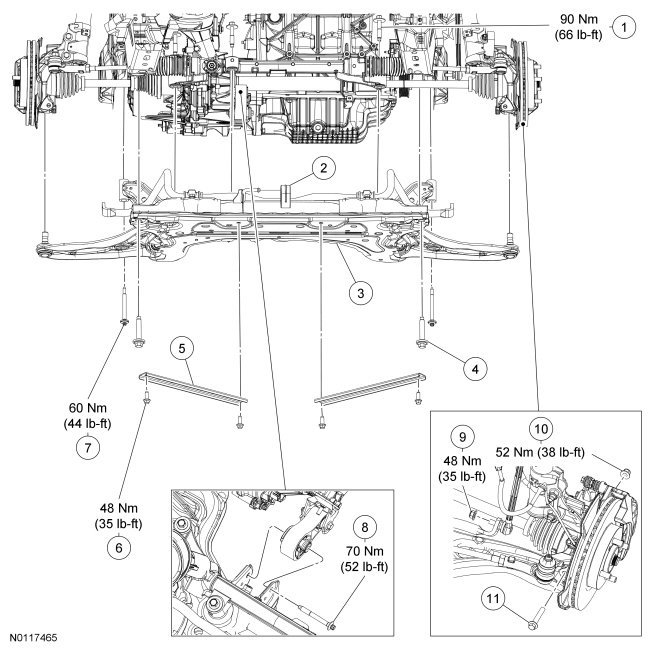 90 Nm
(66 lb-ft)
1

2

3

4

5

60 Nm
(44 lb-ft)
7

48 Nm
(35 lb-ft)
6

8
70 Nm
(52 lb-ft)

9
48 Nm
(35 lb-ft)

10
52 Nm (38 lb-ft)

11

N0117465