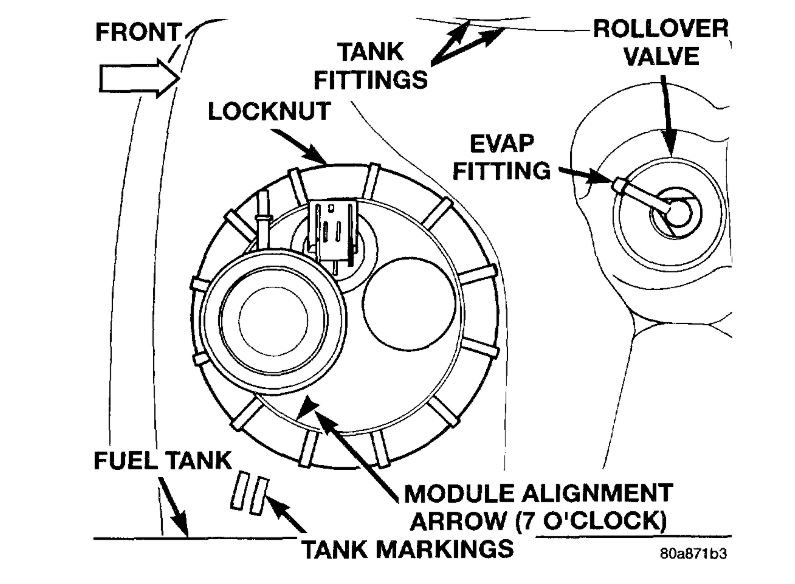 FRONT

TANK FITTINGS

ROLLOVER VALVE

LOCKNUT

EVAP FITTING

FUEL TANK

MODULE ALIGNMENT ARROW (7 O'CLOCK)

TANK MARKINGS

80a871b3