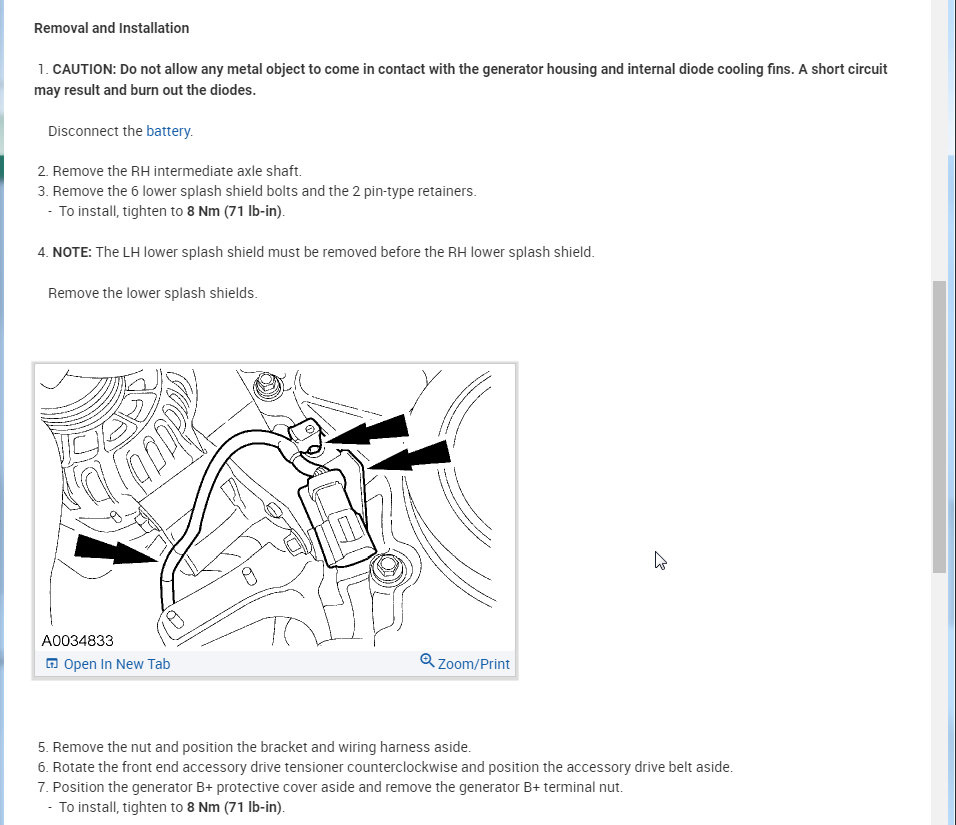 Removal and Installation

1. CAUTION: Do not allow any metal object to come in contact with the generator housing and internal diode cooling fins. A short circuit may result and burn out the diodes.

Disconnect the battery.

2. Remove the RH intermediate axle shaft.
3. Remove the 6 lower splash shield bolts and the 2 pin-type retainers.
- To install, tighten to 8 Nm (71 lb-in).

4. NOTE: The LH lower splash shield must be removed before the RH lower splash shield.

Remove the lower splash shields.

A0034833

Open In New Tab

Zoom/Print

5. Remove the nut and position the bracket and wiring harness aside.
6. Rotate the front end accessory drive tensioner counterclockwise and position the accessory drive belt aside.
7. Position the generator B+ protective cover aside and remove the generator B+ terminal nut.
- To install, tighten to 8 Nm (71 lb-in).