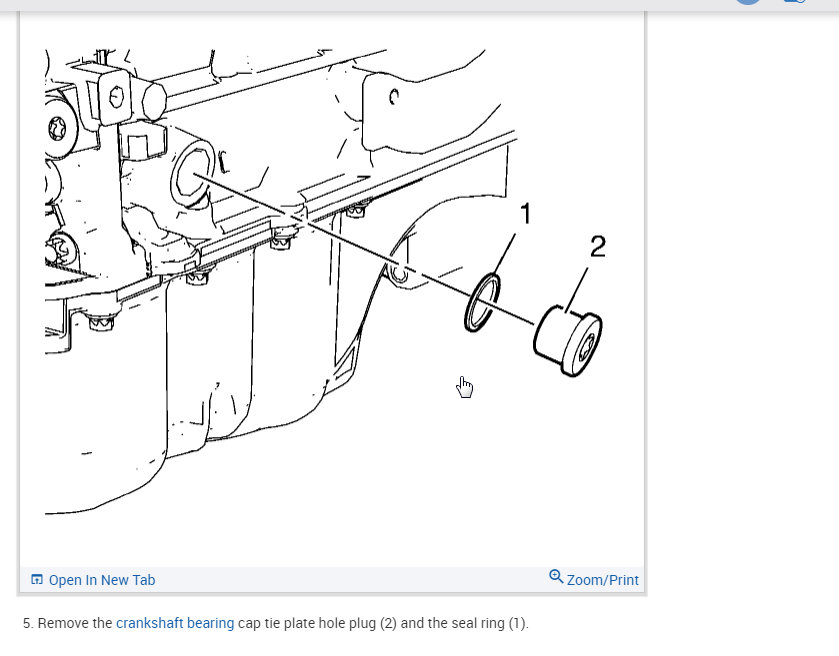 1
2

Open In New Tab
Zoom/Print

5. Remove the crankshaft bearing cap tie plate hole plug (2) and the seal ring (1).