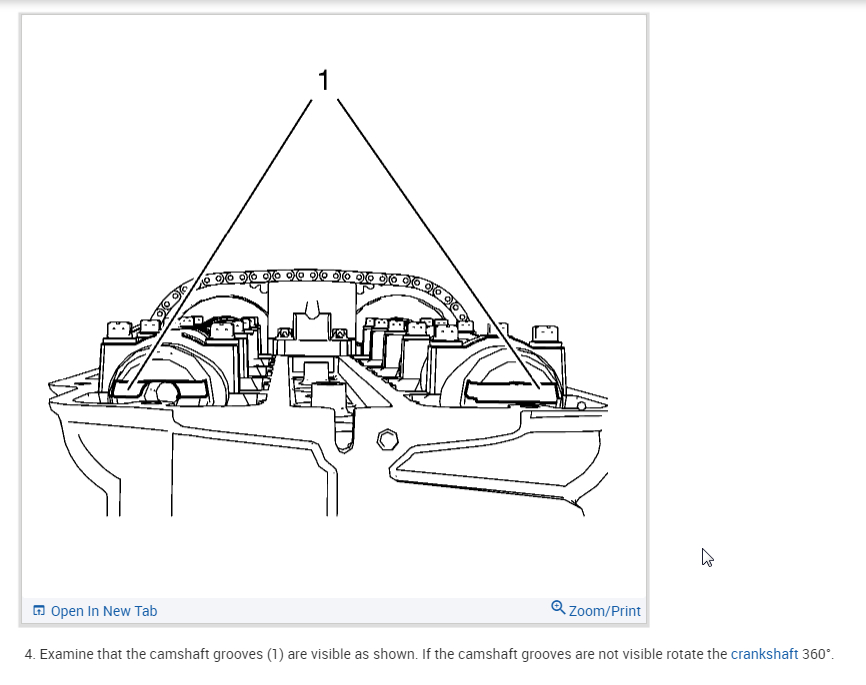 1

Open In New Tab

Zoom/Print

4. Examine that the camshaft grooves (1) are visible as shown. If the camshaft grooves are not visible rotate the crankshaft 360°.