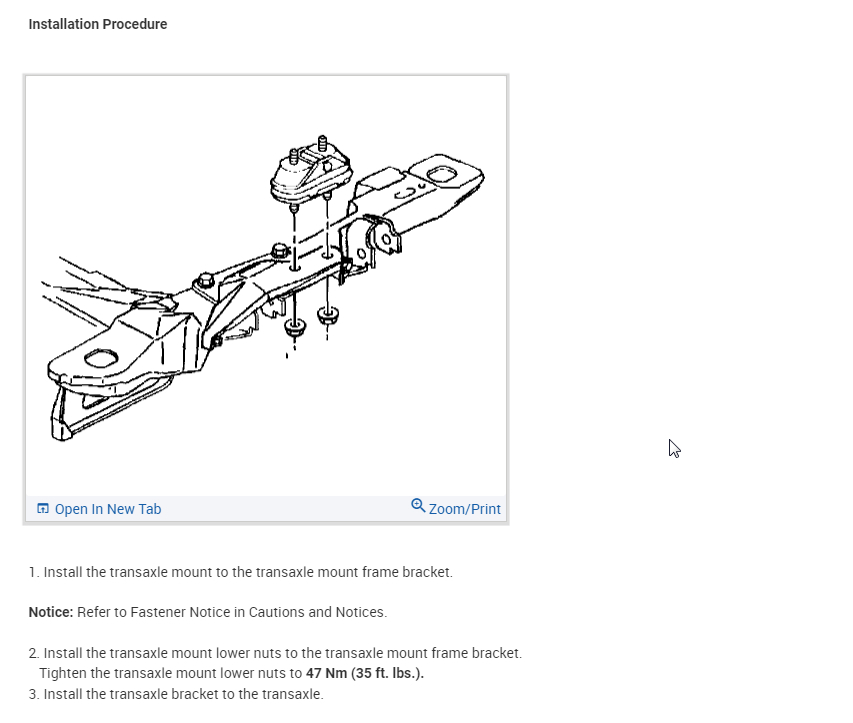 Installation Procedure

Open In New Tab
Zoom/Print

1. Install the transaxle mount to the transaxle mount frame bracket.

Notice: Refer to Fastener Notice in Cautions and Notices.

2. Install the transaxle mount lower nuts to the transaxle mount frame bracket.
Tighten the transaxle mount lower nuts to 47 Nm (35 ft. lbs.).
3. Install the transaxle bracket to the transaxle.