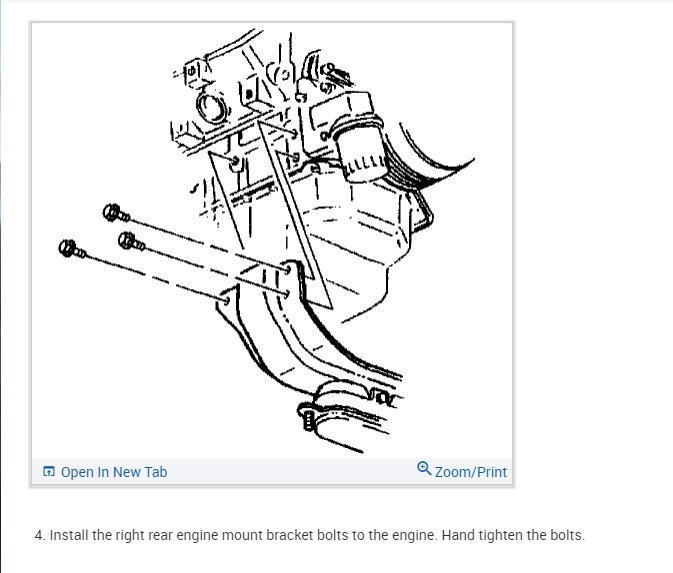 Open In New Tab

Zoom/Print

4. Install the right rear engine mount bracket bolts to the engine. Hand tighten the bolts.