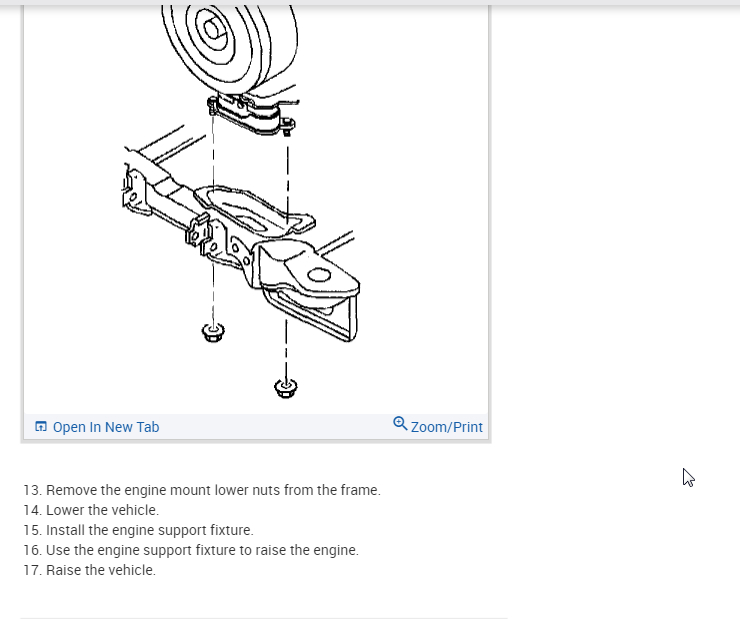 Open In New Tab
Zoom/Print

13. Remove the engine mount lower nuts from the frame.
14. Lower the vehicle.
15. Install the engine support fixture.
16. Use the engine support fixture to raise the engine.
17. Raise the vehicle.