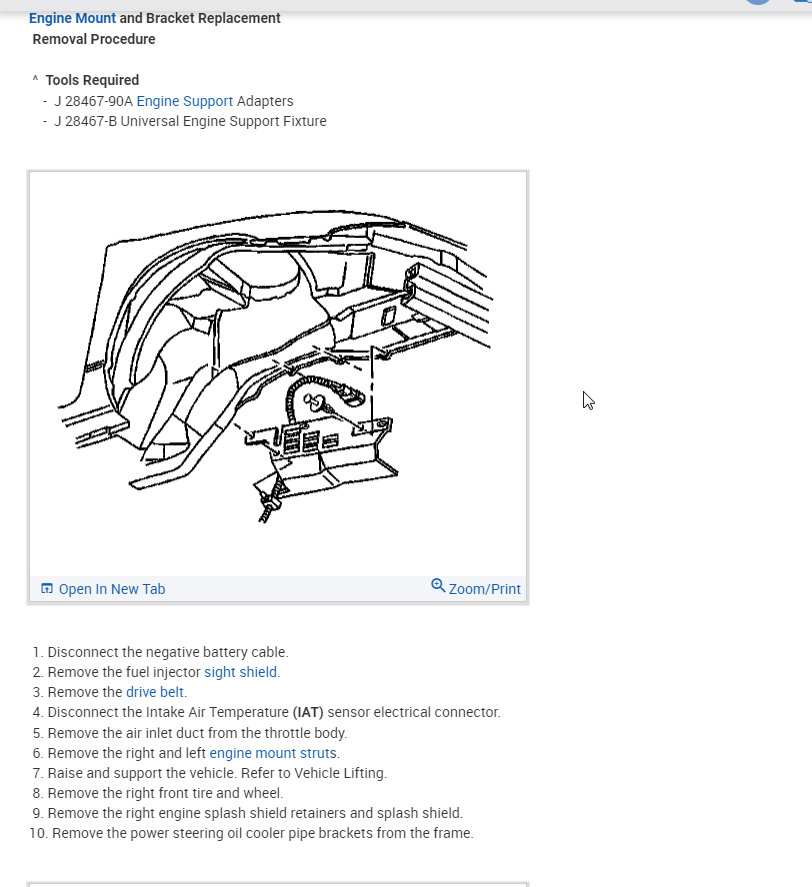 Engine Mount and Bracket Replacement
Removal Procedure

^ Tools Required
- J 28467-90A Engine Support Adapters
- J 28467-B Universal Engine Support Fixture

Open In New Tab
Zoom/Print

1. Disconnect the negative battery cable.
2. Remove the fuel injector sight shield.
3. Remove the drive belt.
4. Disconnect the Intake Air Temperature (IAT) sensor electrical connector.
5. Remove the air inlet duct from the throttle body.
6. Remove the right and left engine mount struts.
7. Raise and support the vehicle. Refer to Vehicle Lifting.
8. Remove the right front tire and wheel.
9. Remove the right engine splash shield retainers and splash shield.
10. Remove the power steering oil cooler pipe brackets from the frame.