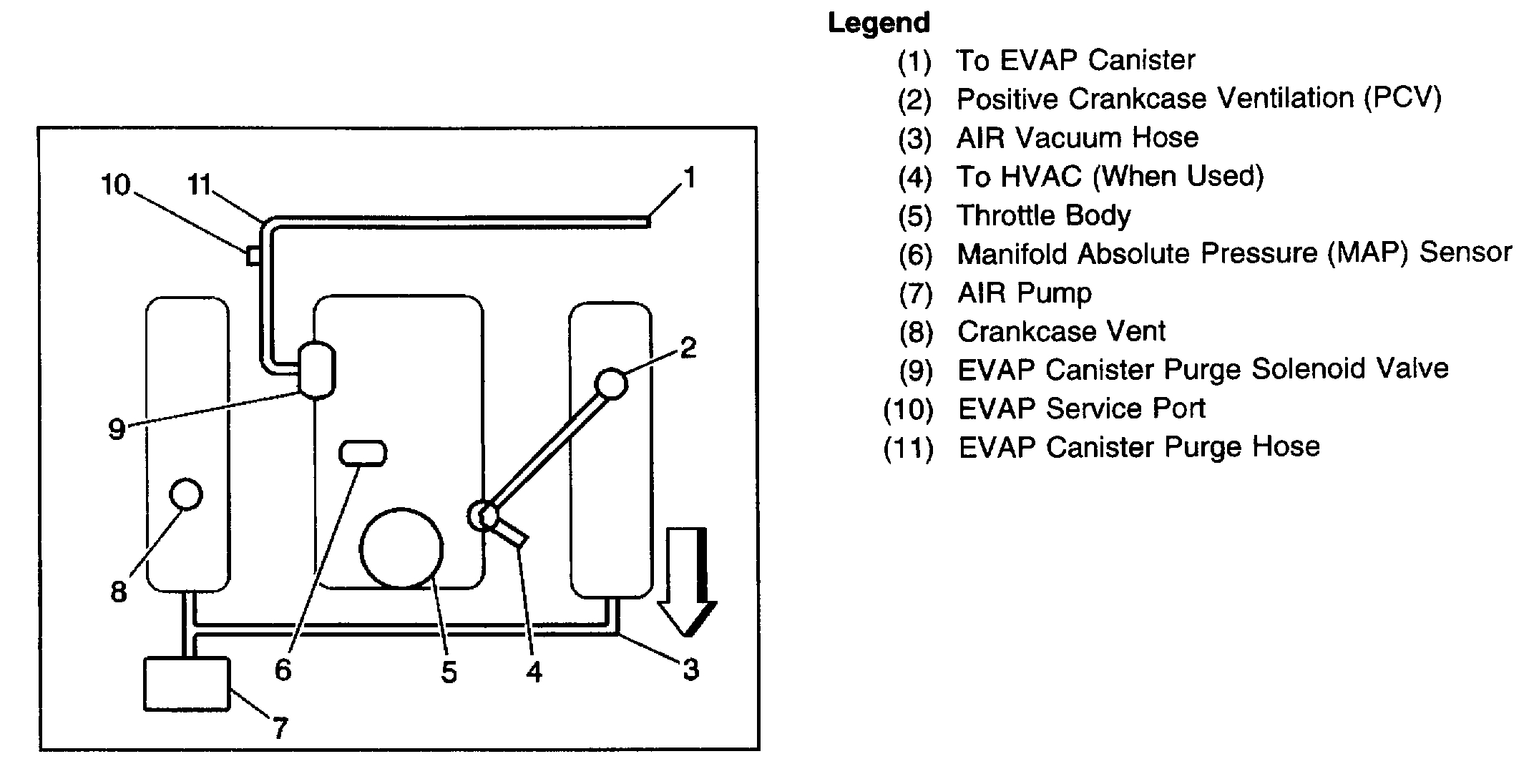 10
11
1
2
9
8
6
5
4
3
7

Legend
(1) To EVAP Canister
(2) Positive Crankcase Ventilation (PCV)
(3) AIR Vacuum Hose
(4) To HVAC (When Used)
(5) Throttle Body
(6) Manifold Absolute Pressure (MAP) Sensor
(7) AIR Pump
(8) Crankcase Vent
(9) EVAP Canister Purge Solenoid Valve
(10) EVAP Service Port
(11) EVAP Canister Purge Hose