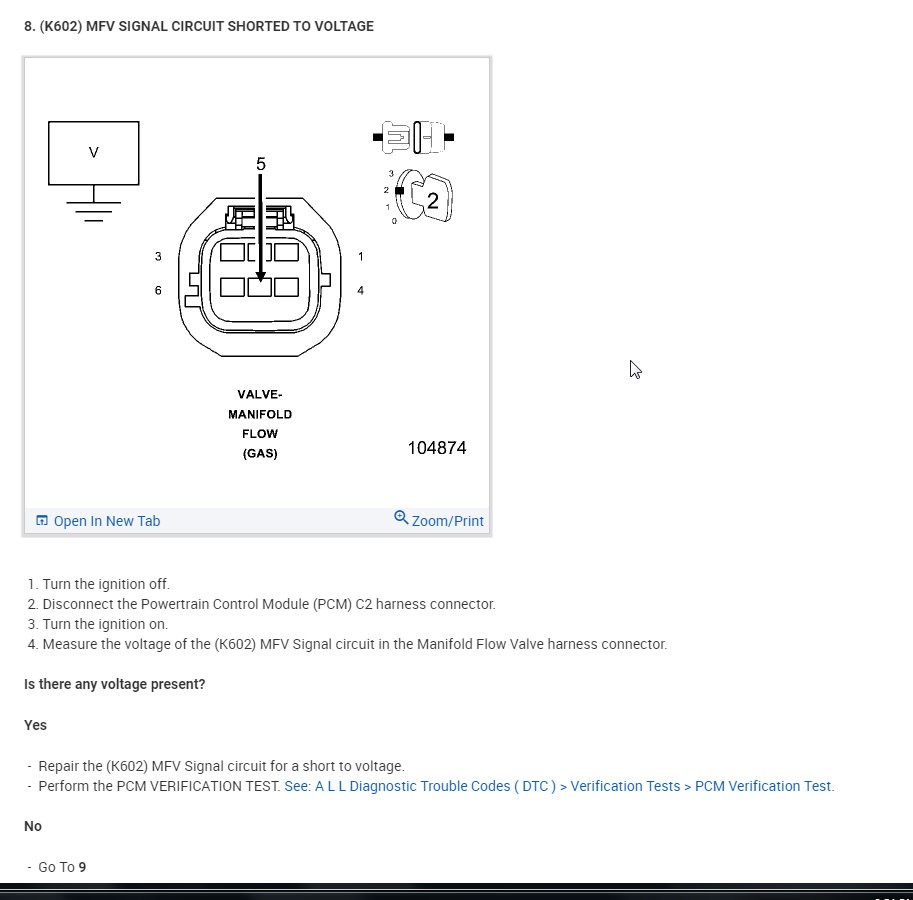 8. (K602) MFV SIGNAL CIRCUIT SHORTED TO VOLTAGE

V

5

3
2
1
0

2

3

6

1

4

VALVE-
MANIFOLD
FLOW
(GAS)

104874

Open In New Tab

Zoom/Print

1. Turn the ignition off.
2. Disconnect the Powertrain Control Module (PCM) C2 harness connector.
3. Turn the ignition on.
4. Measure the voltage of the (K602) MFV Signal circuit in the Manifold Flow Valve harness connector.

Is there any voltage present?

Yes

- Repair the (K602) MFV Signal circuit for a short to voltage.
- Perform the PCM VERIFICATION TEST. See: A L L Diagnostic Trouble Codes ( DTC ) > Verification Tests > PCM Verification Test.

No

- Go To 9