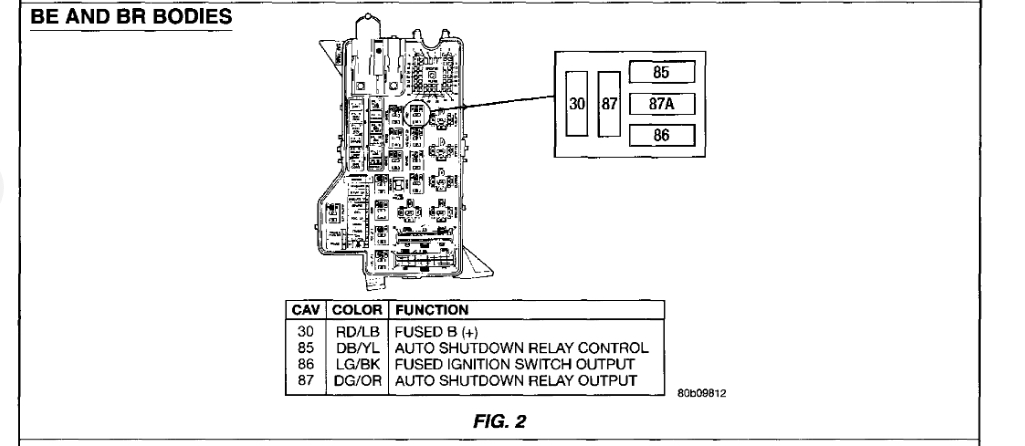 BE AND BR BODIES

30 87 85 87A 86

| CAV | COLOR | FUNCTION |
|---|---|---|
| 30 | RD/LB | FUSED B (+) |
| 85 | DB/YL | AUTO SHUTDOWN RELAY CONTROL |
| 86 | LG/BK | FUSED IGNITION SWITCH OUTPUT |
| 87 | DG/OR | AUTO SHUTDOWN RELAY OUTPUT |

80b09812

FIG. 2