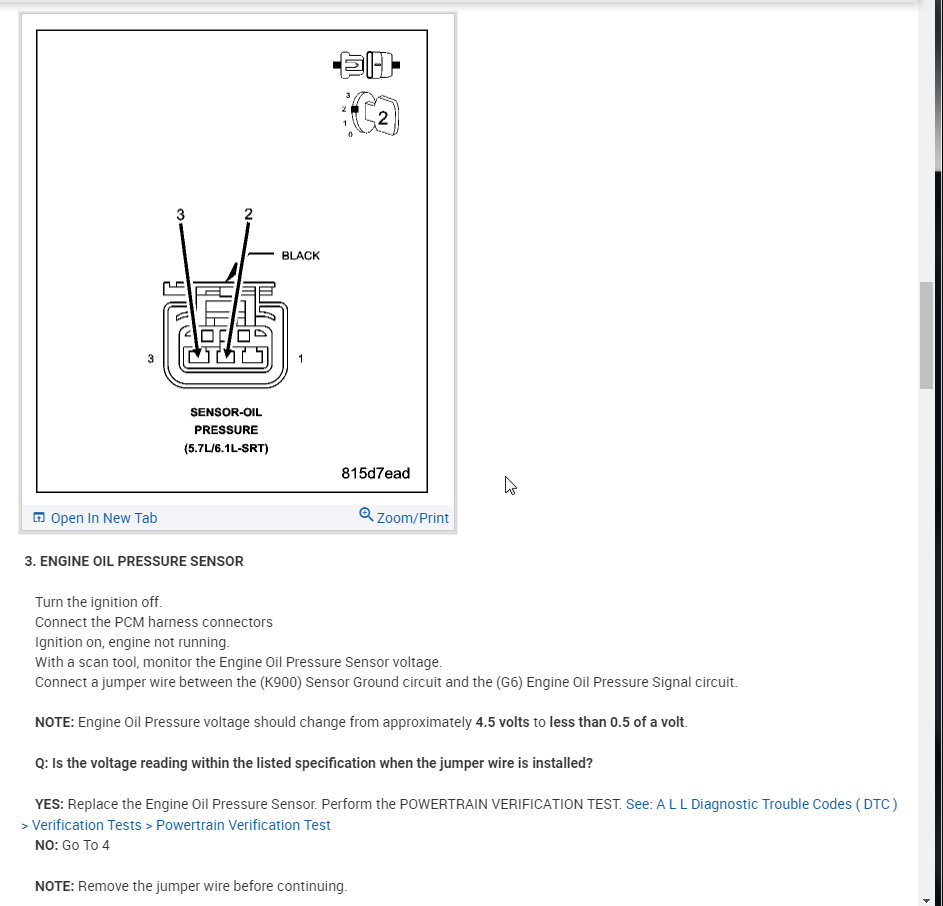 3
2
1
0
2

3
2
BLACK
3
1
SENSOR-OIL PRESSURE (5.7L/6.1L-SRT)
815d7ead

Open In New Tab
Zoom/Print

3. ENGINE OIL PRESSURE SENSOR

Turn the ignition off.
Connect the PCM harness connectors
Ignition on, engine not running.
With a scan tool, monitor the Engine Oil Pressure Sensor voltage.
Connect a jumper wire between the (K900) Sensor Ground circuit and the (G6) Engine Oil Pressure Signal circuit.

NOTE: Engine Oil Pressure voltage should change from approximately 4.5 volts to less than 0.5 of a volt.

Q: Is the voltage reading within the listed specification when the jumper wire is installed?

YES: Replace the Engine Oil Pressure Sensor. Perform the POWERTRAIN VERIFICATION TEST. See: A L L Diagnostic Trouble Codes ( DTC ) > Verification Tests > Powertrain Verification Test
NO: Go To 4

NOTE: Remove the jumper wire before continuing.