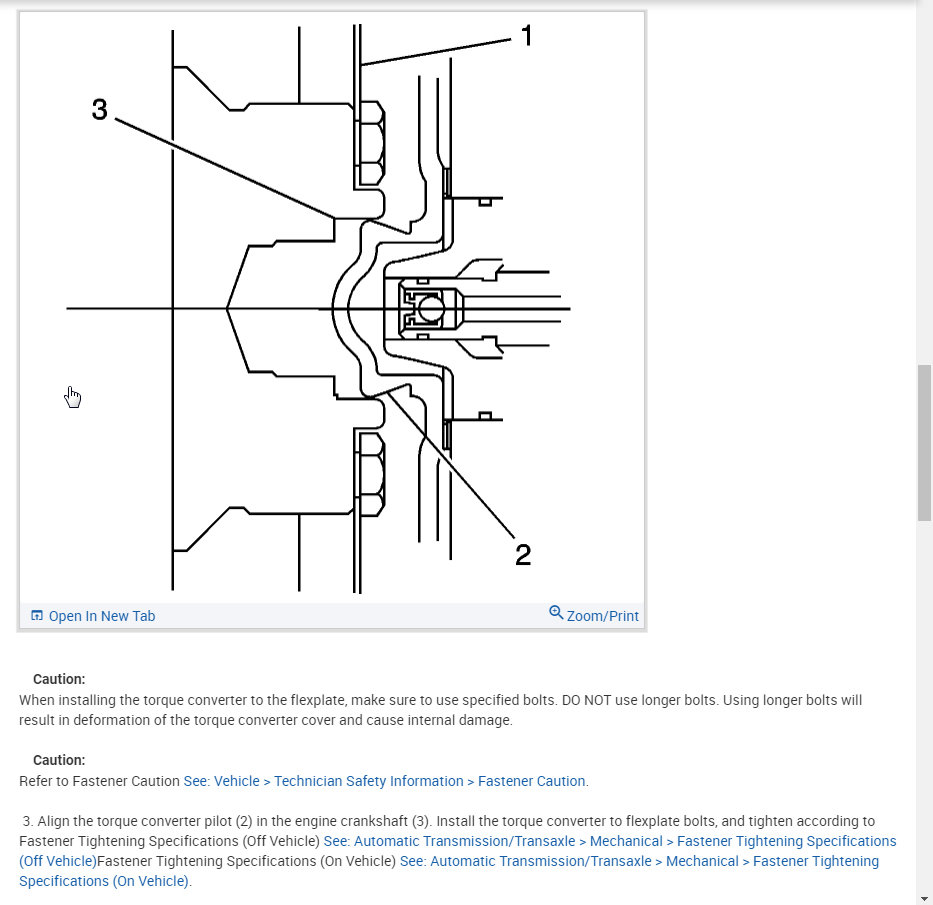 1

3

2

Open In New Tab

Zoom/Print

Caution:
When installing the torque converter to the flexplate, make sure to use specified bolts. DO NOT use longer bolts. Using longer bolts will result in deformation of the torque converter cover and cause internal damage.

Caution:
Refer to Fastener Caution See: Vehicle > Technician Safety Information > Fastener Caution.

3. Align the torque converter pilot (2) in the engine crankshaft (3). Install the torque converter to flexplate bolts, and tighten according to Fastener Tightening Specifications (Off Vehicle) See: Automatic Transmission/Transaxle > Mechanical > Fastener Tightening Specifications (Off Vehicle)Fastener Tightening Specifications (On Vehicle) See: Automatic Transmission/Transaxle > Mechanical > Fastener Tightening Specifications (On Vehicle).