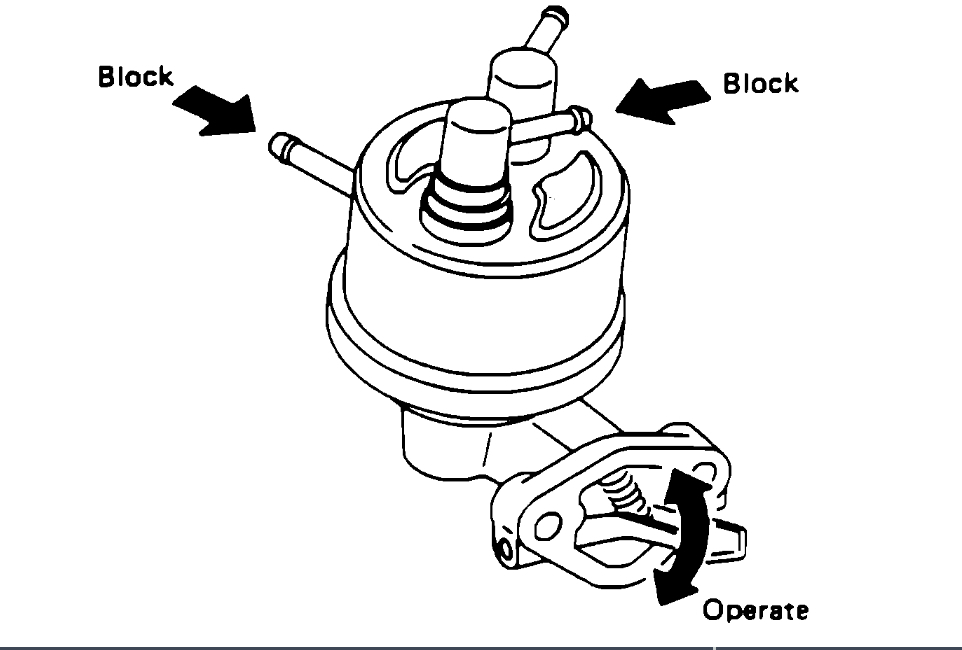 Block

Block

Operate