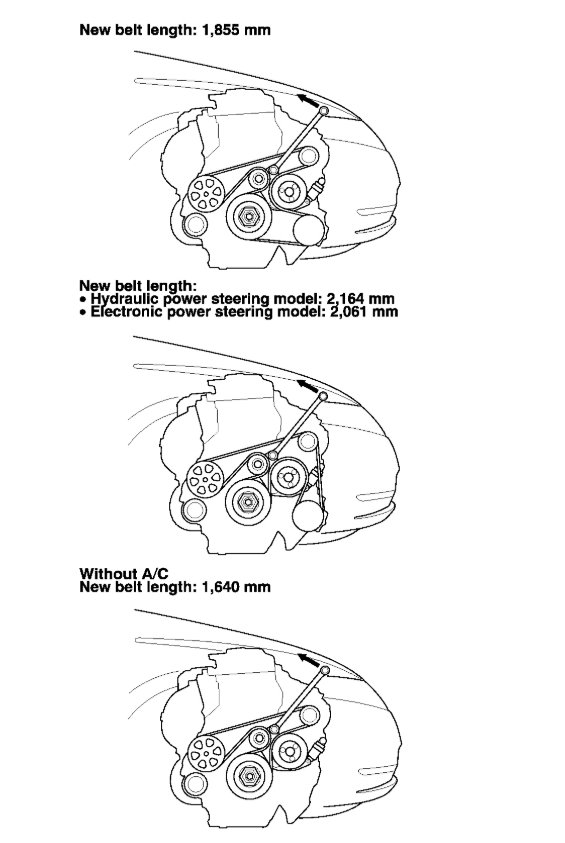 New belt length: 1,855 mm

New belt length:
• Hydraulic power steering model: 2,164 mm
• Electronic power steering model: 2,061 mm

Without A/C
New belt length: 1,640 mm