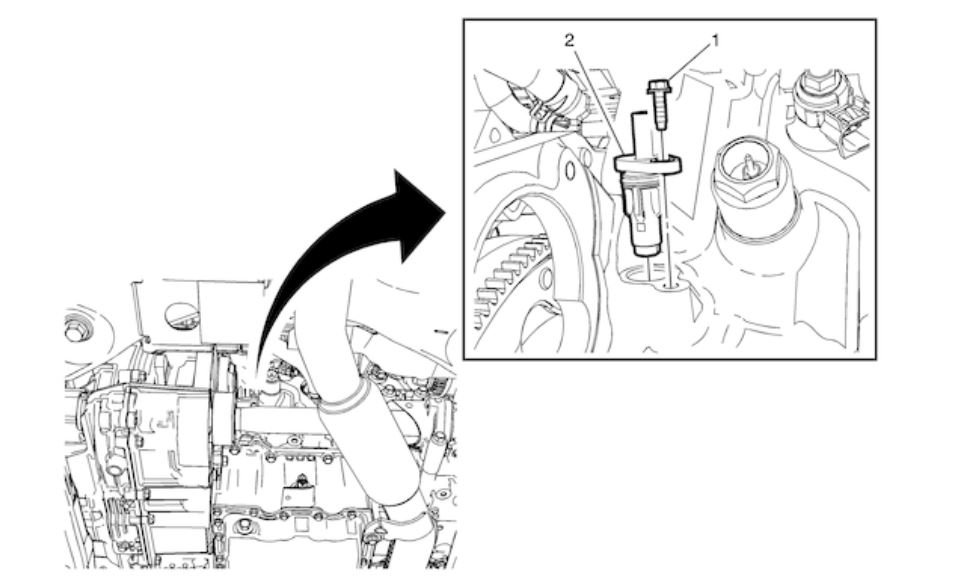 2
1