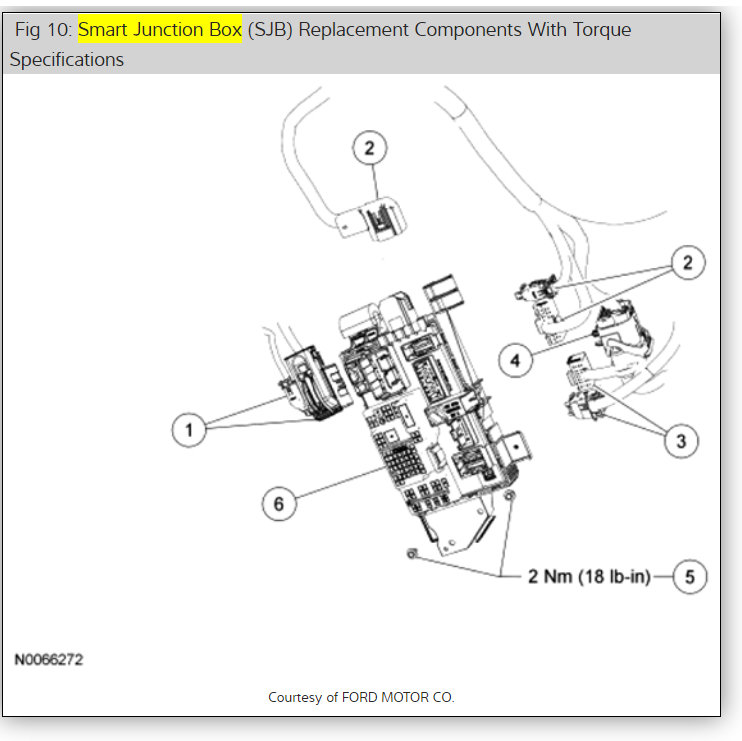 Fig 10: Smart Junction Box (SJB) Replacement Components With Torque Specifications

2

2

4

1

3

6

2 Nm (18 lb-in)

5

N0066272

Courtesy of FORD MOTOR CO.