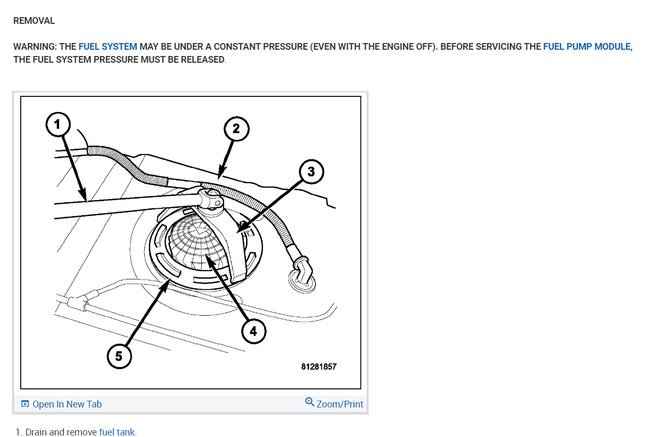 REMOVAL

WARNING: THE FUEL SYSTEM MAY BE UNDER A CONSTANT PRESSURE (EVEN WITH THE ENGINE OFF). BEFORE SERVICING THE FUEL PUMP MODULE, THE FUEL SYSTEM PRESSURE MUST BE RELEASED.

1
2
3
4
5
81281857

Open In New Tab
Zoom/Print

1. Drain and remove fuel tank.