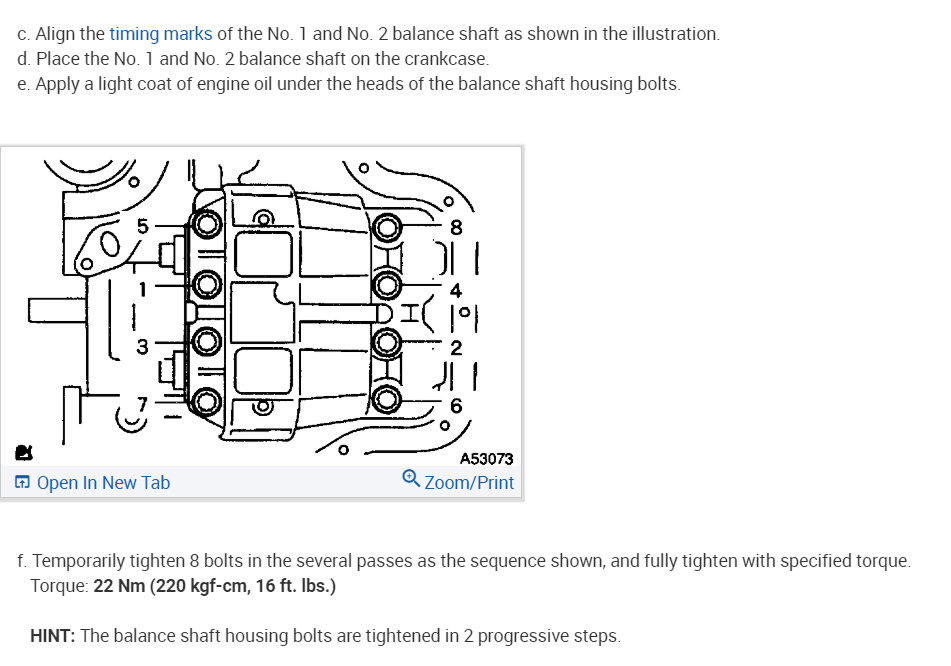 c. Align the timing marks of the No. 1 and No. 2 balance shaft as shown in the illustration.
d. Place the No. 1 and No. 2 balance shaft on the crankcase.
e. Apply a light coat of engine oil under the heads of the balance shaft housing bolts.

5
1
3
7
8
4
2
6
A53073
Open In New Tab
Zoom/Print

f. Temporarily tighten 8 bolts in the several passes as the sequence shown, and fully tighten with specified torque.
Torque: 22 Nm (220 kgf-cm, 16 ft. lbs.)

HINT: The balance shaft housing bolts are tightened in 2 progressive steps.