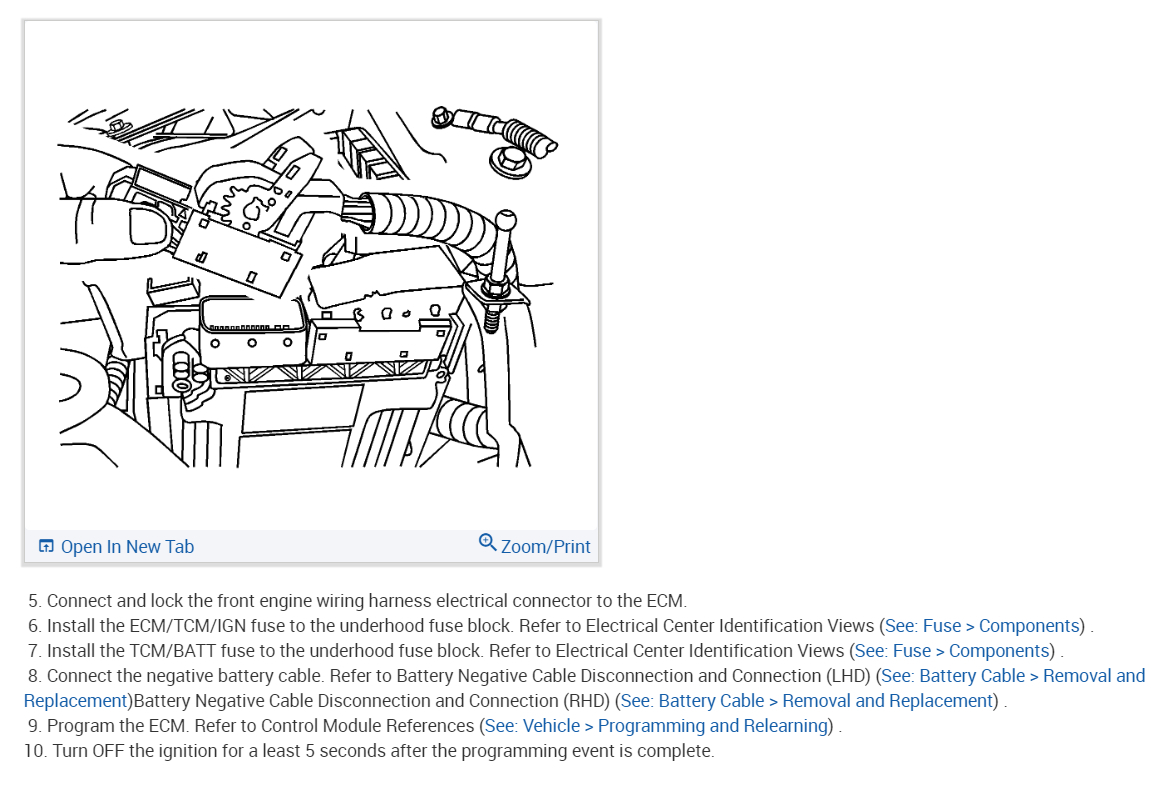 Open In New Tab

Zoom/Print

5. Connect and lock the front engine wiring harness electrical connector to the ECM.

6. Install the ECM/TCM/IGN fuse to the underhood fuse block. Refer to Electrical Center Identification Views (See: Fuse > Components) .

7. Install the TCM/BATT fuse to the underhood fuse block. Refer to Electrical Center Identification Views (See: Fuse > Components) .

8. Connect the negative battery cable. Refer to Battery Negative Cable Disconnection and Connection (LHD) (See: Battery Cable > Removal and Replacement)Battery Negative Cable Disconnection and Connection (RHD) (See: Battery Cable > Removal and Replacement) .

9. Program the ECM. Refer to Control Module References (See: Vehicle > Programming and Relearning) .

10. Turn OFF the ignition for a least 5 seconds after the programming event is complete.