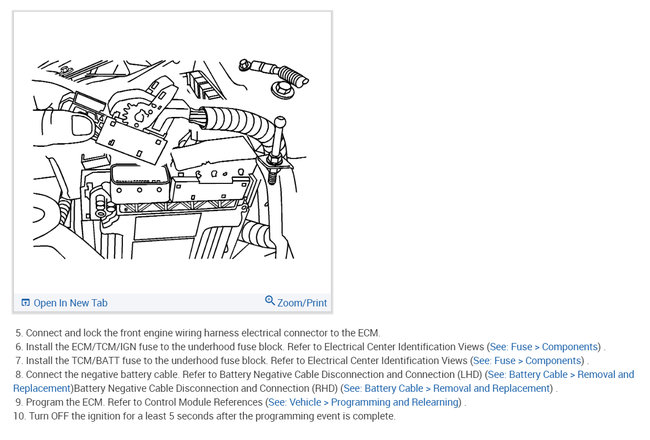 Open In New Tab

Zoom/Print

5. Connect and lock the front engine wiring harness electrical connector to the ECM.
6. Install the ECM/TCM/IGN fuse to the underhood fuse block. Refer to Electrical Center Identification Views (See: Fuse > Components) .
7. Install the TCM/BATT fuse to the underhood fuse block. Refer to Electrical Center Identification Views (See: Fuse > Components) .
8. Connect the negative battery cable. Refer to Battery Negative Cable Disconnection and Connection (LHD) (See: Battery Cable > Removal and Replacement)Battery Negative Cable Disconnection and Connection (RHD) (See: Battery Cable > Removal and Replacement) .
9. Program the ECM. Refer to Control Module References (See: Vehicle > Programming and Relearning) .
10. Turn OFF the ignition for a least 5 seconds after the programming event is complete.