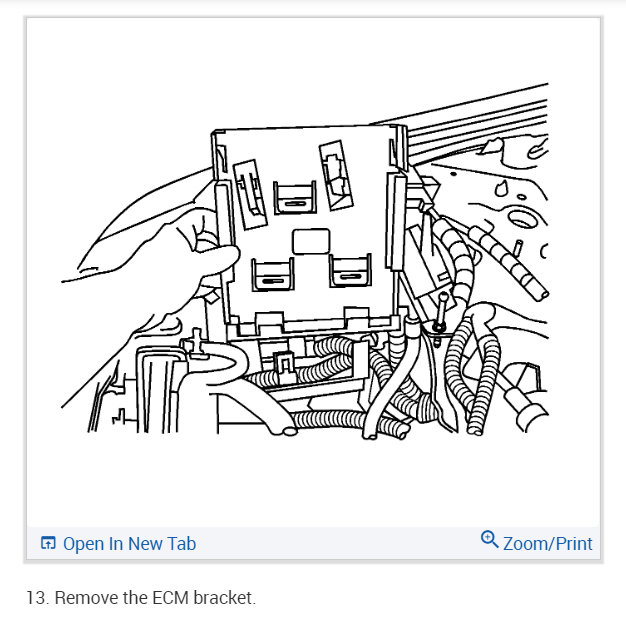 Open In New Tab

Zoom/Print

13. Remove the ECM bracket.