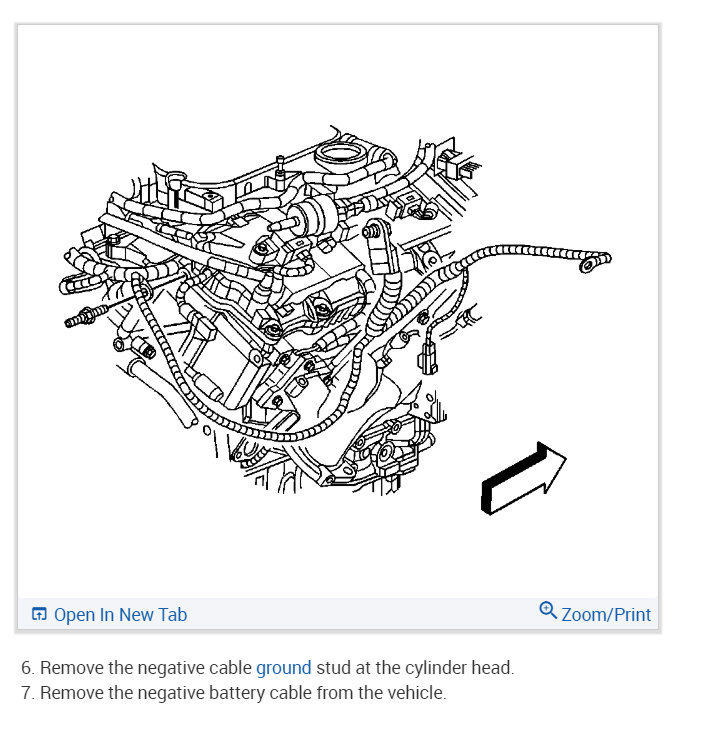 Open In New Tab

Zoom/Print

6. Remove the negative cable ground stud at the cylinder head.
7. Remove the negative battery cable from the vehicle.