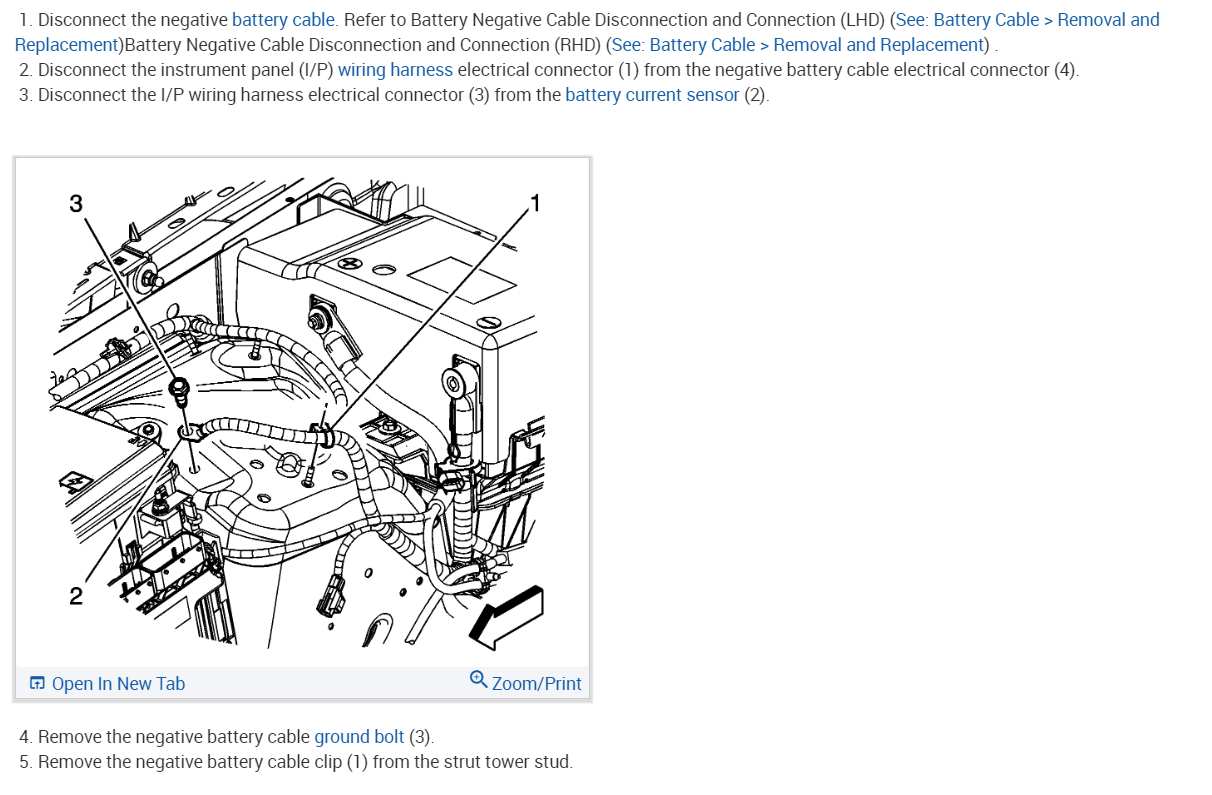 1. Disconnect the negative battery cable. Refer to Battery Negative Cable Disconnection and Connection (LHD) (See: Battery Cable > Removal and Replacement)Battery Negative Cable Disconnection and Connection (RHD) (See: Battery Cable > Removal and Replacement) .
2. Disconnect the instrument panel (I/P) wiring harness electrical connector (1) from the negative battery cable electrical connector (4).
3. Disconnect the I/P wiring harness electrical connector (3) from the battery current sensor (2).

3
1
2

Open In New Tab
Zoom/Print

4. Remove the negative battery cable ground bolt (3).
5. Remove the negative battery cable clip (1) from the strut tower stud.