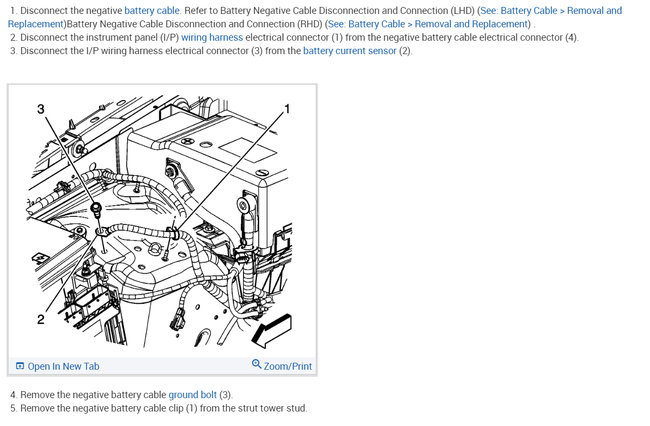 1. Disconnect the negative battery cable. Refer to Battery Negative Cable Disconnection and Connection (LHD) (See: Battery Cable > Removal and Replacement)Battery Negative Cable Disconnection and Connection (RHD) (See: Battery Cable > Removal and Replacement) .
2. Disconnect the instrument panel (I/P) wiring harness electrical connector (1) from the negative battery cable electrical connector (4).
3. Disconnect the I/P wiring harness electrical connector (3) from the battery current sensor (2).

3
1
2

Open In New Tab
Zoom/Print

4. Remove the negative battery cable ground bolt (3).
5. Remove the negative battery cable clip (1) from the strut tower stud.