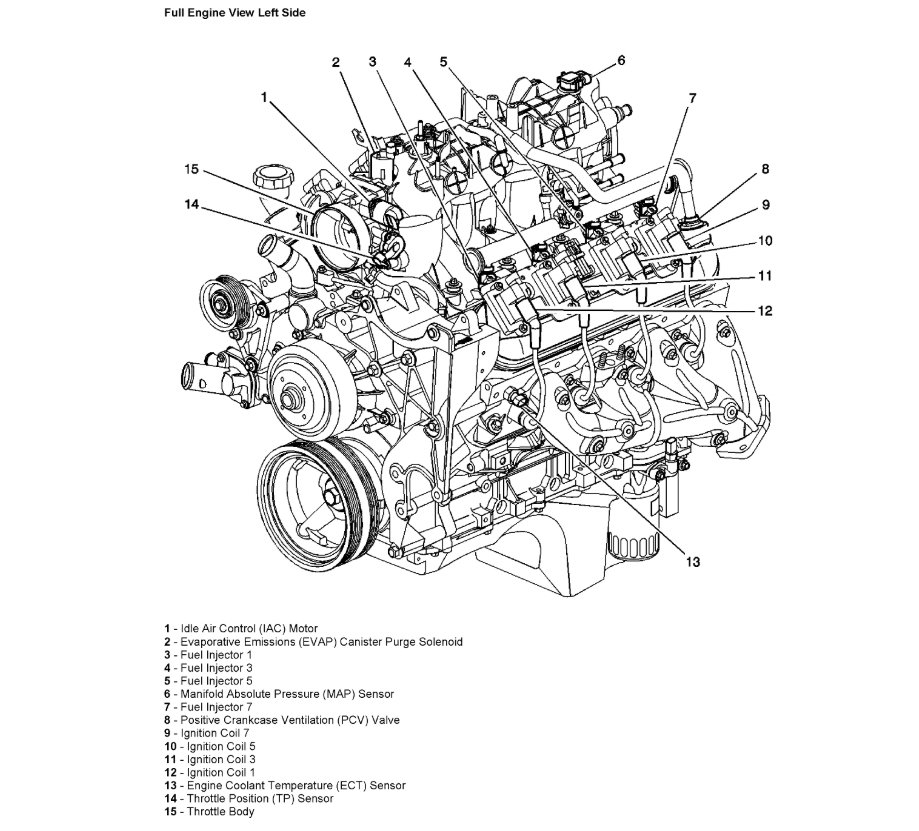 Full Engine View Left Side

2 3 4 5 6 1 7 15 8 14 9 10 11 12 13

1 - Idle Air Control (IAC) Motor
2 - Evaporative Emissions (EVAP) Canister Purge Solenoid
3 - Fuel Injector 1
4 - Fuel Injector 3
5 - Fuel Injector 5
6 - Manifold Absolute Pressure (MAP) Sensor
7 - Fuel Injector 7
8 - Positive Crankcase Ventilation (PCV) Valve
9 - Ignition Coil 7
10 - Ignition Coil 5
11 - Ignition Coil 3
12 - Ignition Coil 1
13 - Engine Coolant Temperature (ECT) Sensor
14 - Throttle Position (TP) Sensor
15 - Throttle Body