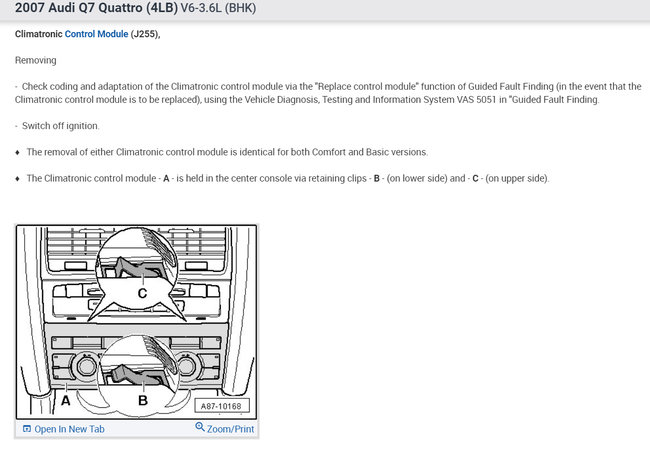 2007 Audi Q7 Quattro (4LB) V6-3.6L (BHK)

Climatronic Control Module (J255),

Removing

- Check coding and adaptation of the Climatronic control module via the "Replace control module" function of Guided Fault Finding (in the event that the Climatronic control module is to be replaced), using the Vehicle Diagnosis, Testing and Information System VAS 5051 in "Guided Fault Finding.

- Switch off ignition.

♦ The removal of either Climatronic control module is identical for both Comfort and Basic versions.

♦ The Climatronic control module - A - is held in the center console via retaining clips - B - (on lower side) and - C - (on upper side).

C

A

B

A87-10168

Open In New Tab

Zoom/Print