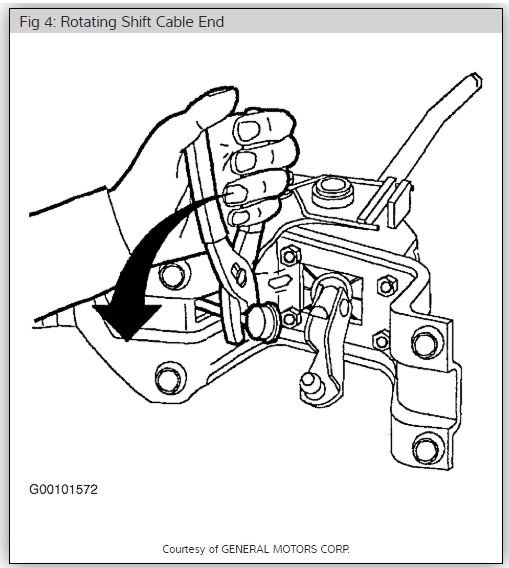 Fig 4: Rotating Shift Cable End

G00101572

Courtesy of GENERAL MOTORS CORP.