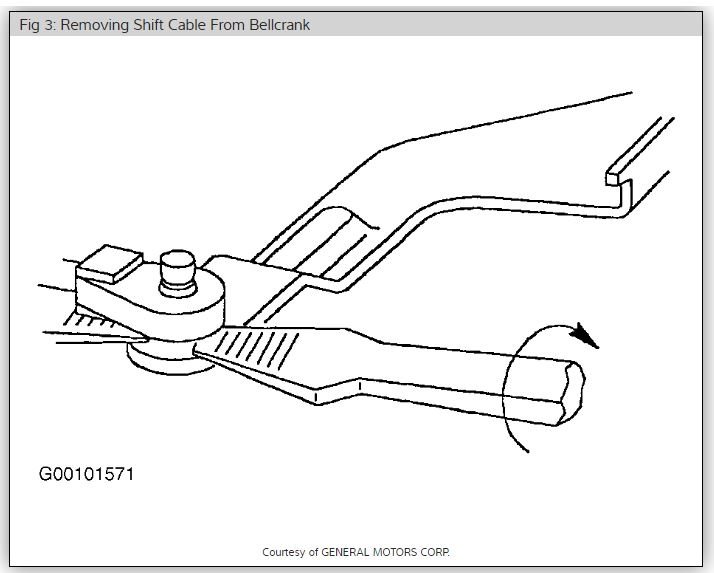 Fig 3: Removing Shift Cable From Bellcrank

G00101571

Courtesy of GENERAL MOTORS CORP.