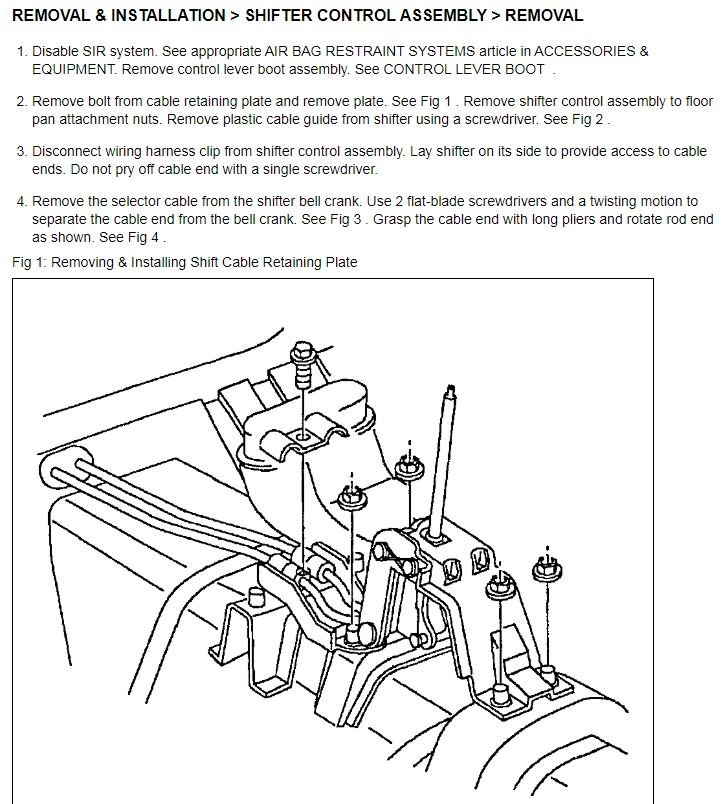 REMOVAL & INSTALLATION > SHIFTER CONTROL ASSEMBLY > REMOVAL

1. Disable SIR system. See appropriate AIR BAG RESTRAINT SYSTEMS article in ACCESSORIES & EQUIPMENT. Remove control lever boot assembly. See CONTROL LEVER BOOT .

2. Remove bolt from cable retaining plate and remove plate. See Fig 1 . Remove shifter control assembly to floor pan attachment nuts. Remove plastic cable guide from shifter using a screwdriver. See Fig 2 .

3. Disconnect wiring harness clip from shifter control assembly. Lay shifter on its side to provide access to cable ends. Do not pry off cable end with a single screwdriver.

4. Remove the selector cable from the shifter bell crank. Use 2 flat-blade screwdrivers and a twisting motion to separate the cable end from the bell crank. See Fig 3 . Grasp the cable end with long pliers and rotate rod end as shown. See Fig 4 .

Fig 1: Removing & Installing Shift Cable Retaining Plate