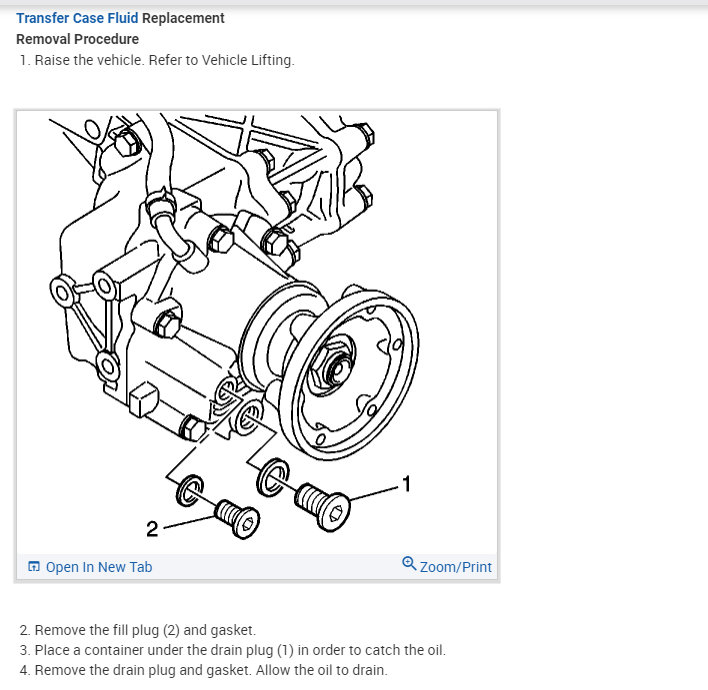 Transfer Case Fluid Replacement
Removal Procedure
1. Raise the vehicle. Refer to Vehicle Lifting.

1

2

Open In New Tab Zoom/Print

2. Remove the fill plug (2) and gasket.
3. Place a container under the drain plug (1) in order to catch the oil.
4. Remove the drain plug and gasket. Allow the oil to drain.