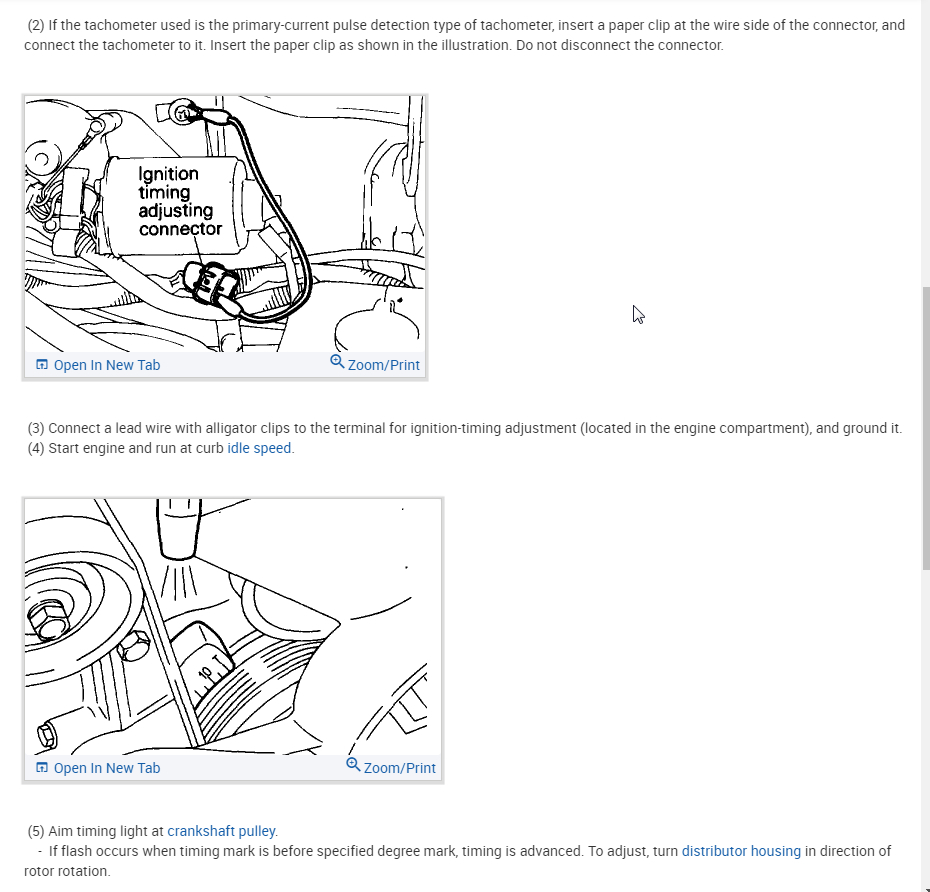 (2) If the tachometer used is the primary-current pulse detection type of tachometer, insert a paper clip at the wire side of the connector, and connect the tachometer to it. Insert the paper clip as shown in the illustration. Do not disconnect the connector.

Ignition timing adjusting connector

Open In New Tab

Zoom/Print

(3) Connect a lead wire with alligator clips to the terminal for ignition-timing adjustment (located in the engine compartment), and ground it.
(4) Start engine and run at curb idle speed.

10 T

Open In New Tab

Zoom/Print

(5) Aim timing light at crankshaft pulley.
- If flash occurs when timing mark is before specified degree mark, timing is advanced. To adjust, turn distributor housing in direction of rotor rotation.