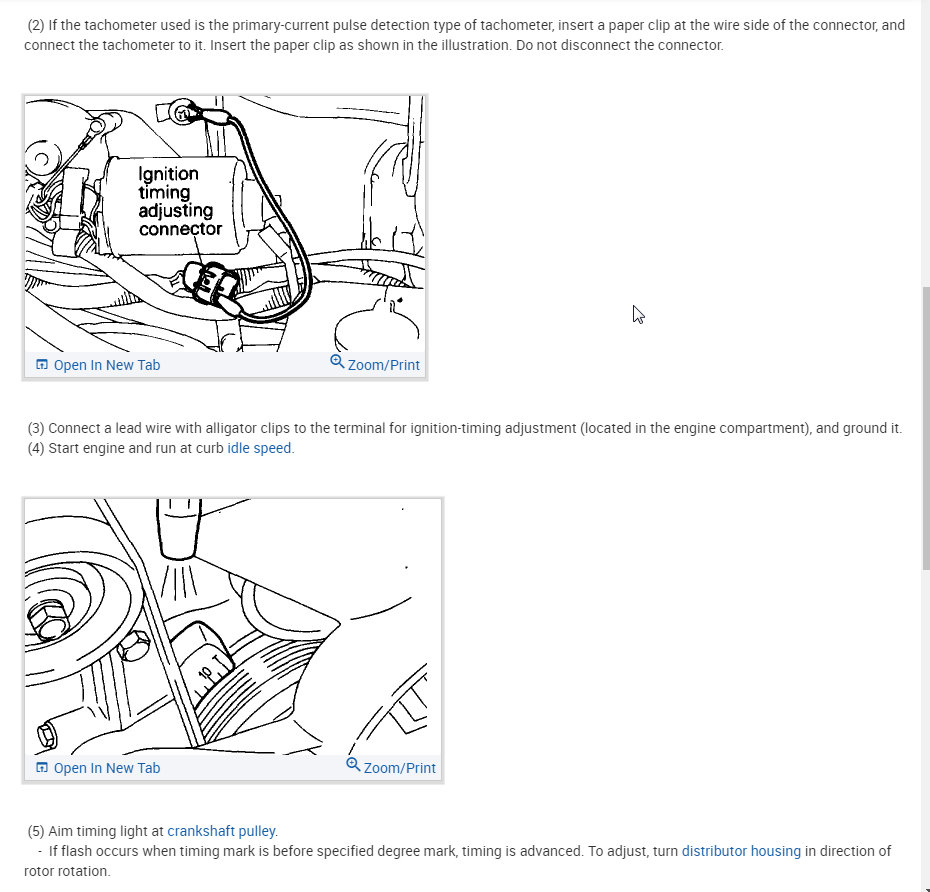 (2) If the tachometer used is the primary-current pulse detection type of tachometer, insert a paper clip at the wire side of the connector, and connect the tachometer to it. Insert the paper clip as shown in the illustration. Do not disconnect the connector.

Ignition timing adjusting connector

Open In New Tab
Zoom/Print

(3) Connect a lead wire with alligator clips to the terminal for ignition-timing adjustment (located in the engine compartment), and ground it.
(4) Start engine and run at curb idle speed.

10
T

Open In New Tab
Zoom/Print

(5) Aim timing light at crankshaft pulley.
- If flash occurs when timing mark is before specified degree mark, timing is advanced. To adjust, turn distributor housing in direction of rotor rotation.